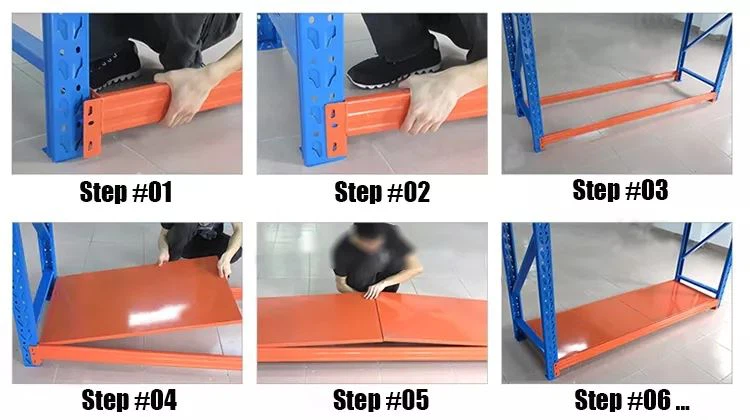 Step #01

Step #02

Step #03

Step #04

Step #05

Step #06 ...